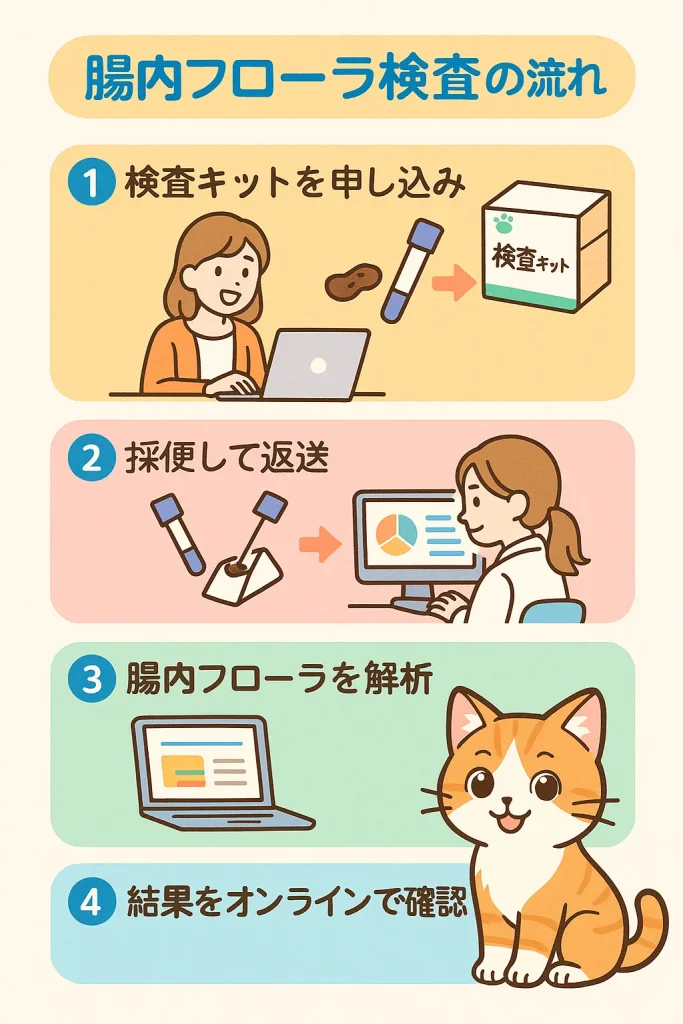 腸内フローラ検査の流れ

1 検査キットを申し込み

検査キット

2 採便して返送

3 腸内フローラを解析

4 結果をオンラインで確認